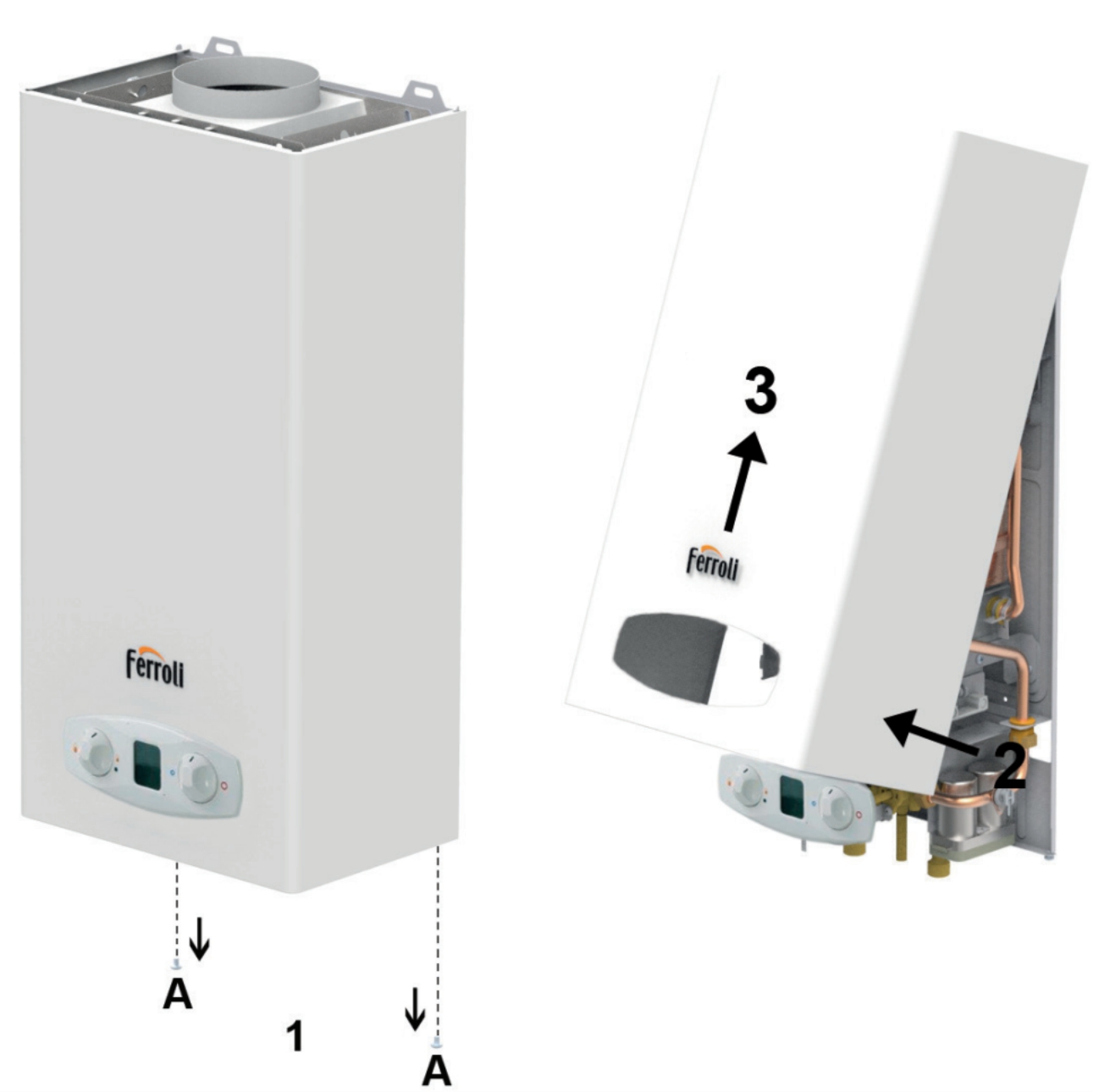 Ferroli

A

1

A

3

Ferroli

2